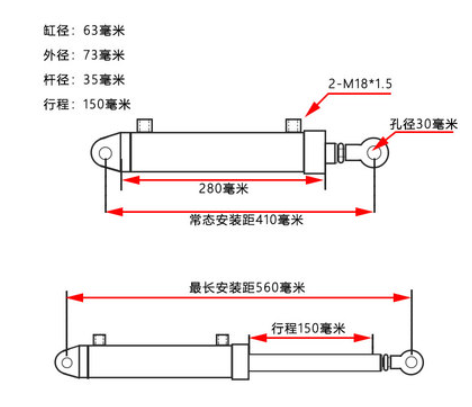 缸径：63毫米
外径：73毫米
杆径：35毫米
行程：150毫米

2-M18*1.5

孔径30毫米

280毫米

常态安装距410毫米

最长安装距560毫米

行程150毫米